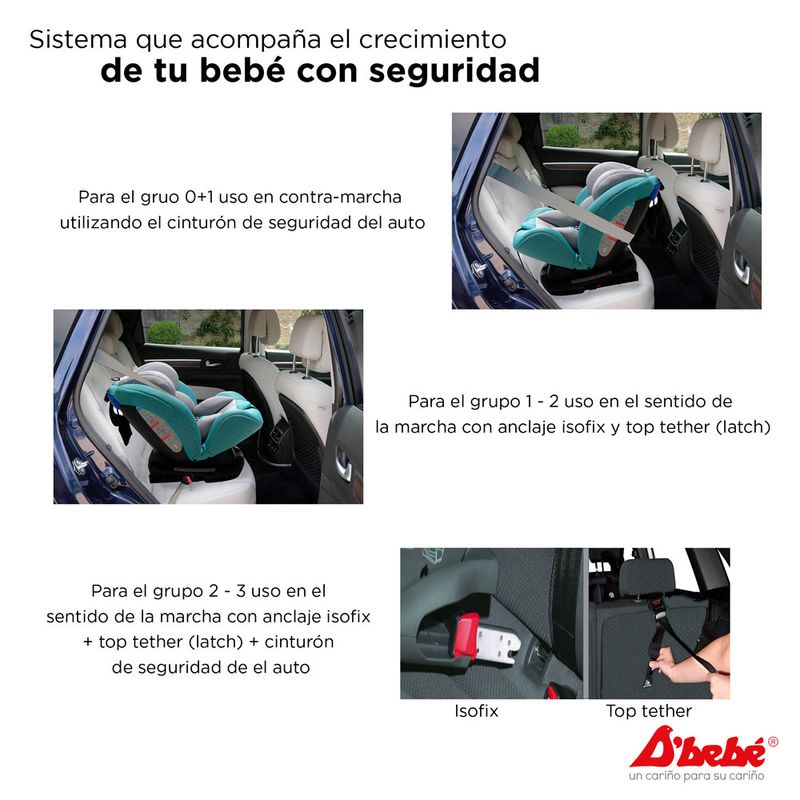 Sistema que acompaña el crecimiento
de tu bebé con seguridad

Para el gruo 0+1 uso en contra-marcha utilizando el cinturón de seguridad del auto

Para el grupo 1 - 2 uso en el sentido de la marcha con anclaje isofix y top tether (latch)

Para el grupo 2 - 3 uso en el sentido de la marcha con anclaje isofix + top tether (latch) + cinturón de seguridad de el auto

Isofix

Top tether

D'bebé®
un cariño para su cariño